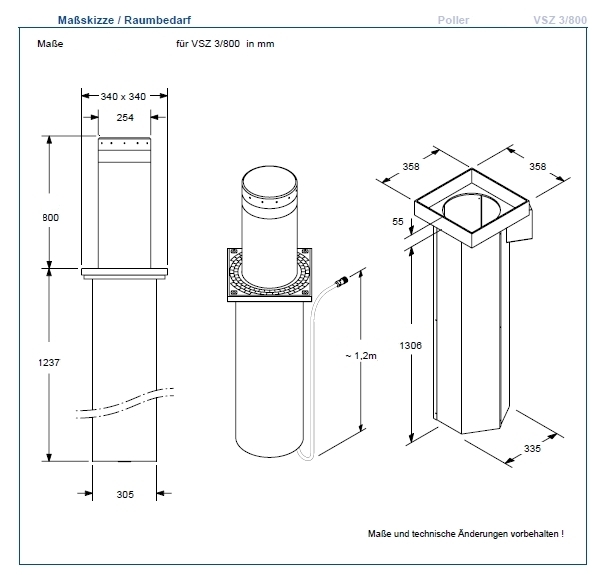 Maßskizze / Raumbedarf

Poller

VSZ 3/800

Maße

für VSZ 3/800 in mm

340 x 340

254

800

1237

305

~ 1,2m

358

358

55

1306

335

Maße und technische Änderungen vorbehalten !