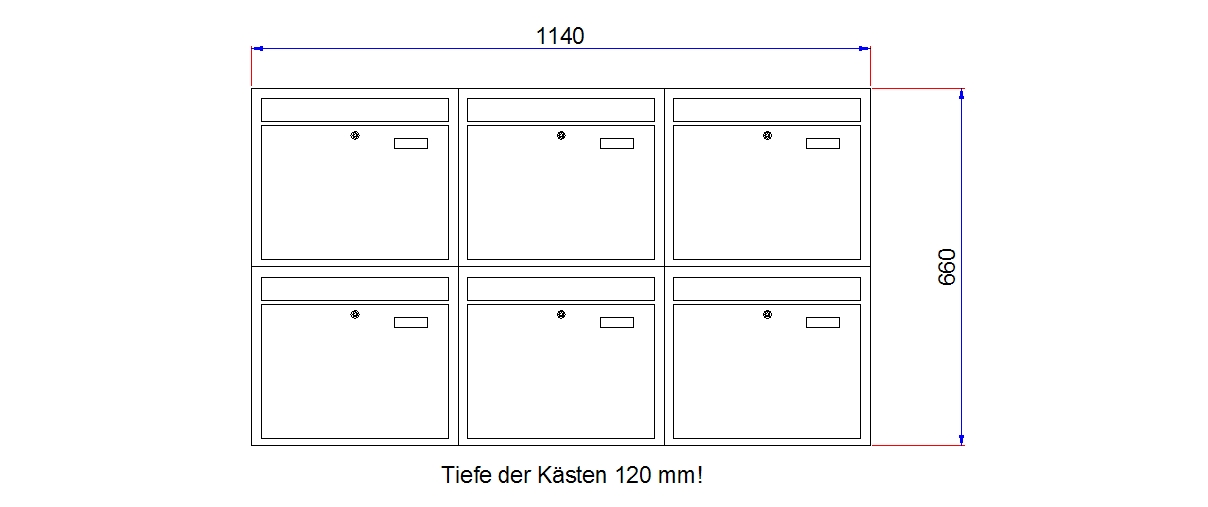 1140

660

Tiefe der Kästen 120 mm!