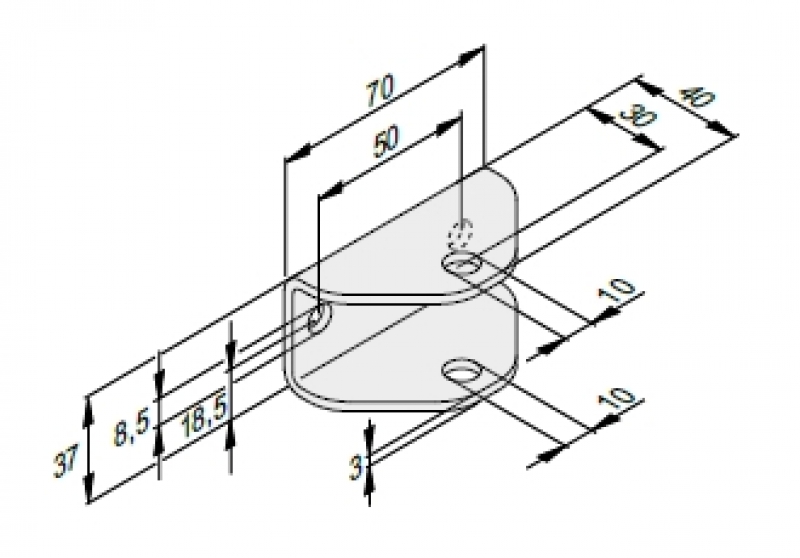 70
50
40
30
10
10
37
8,5
18,5
3