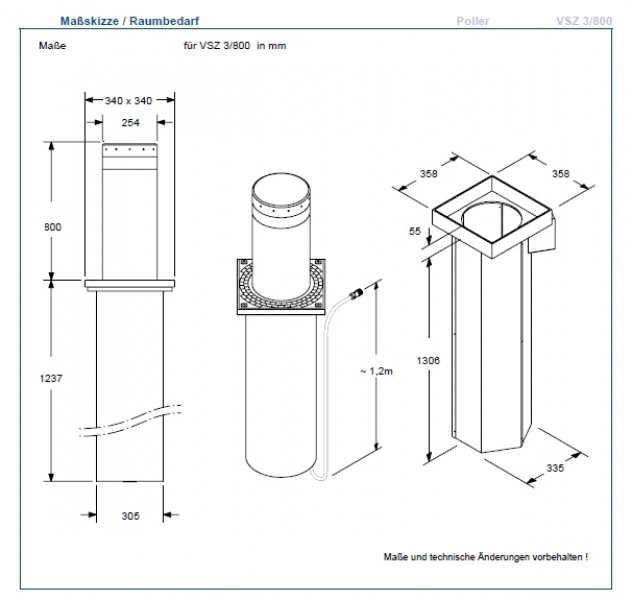 Maßskizze / Raumbedarf

Poller

VSZ 3/800

Maße

für VSZ 3/800 in mm

340 x 340

254

800

1237

305

~ 1,2m

358

358

55

1306

335

Maße und technische Änderungen vorbehalten !