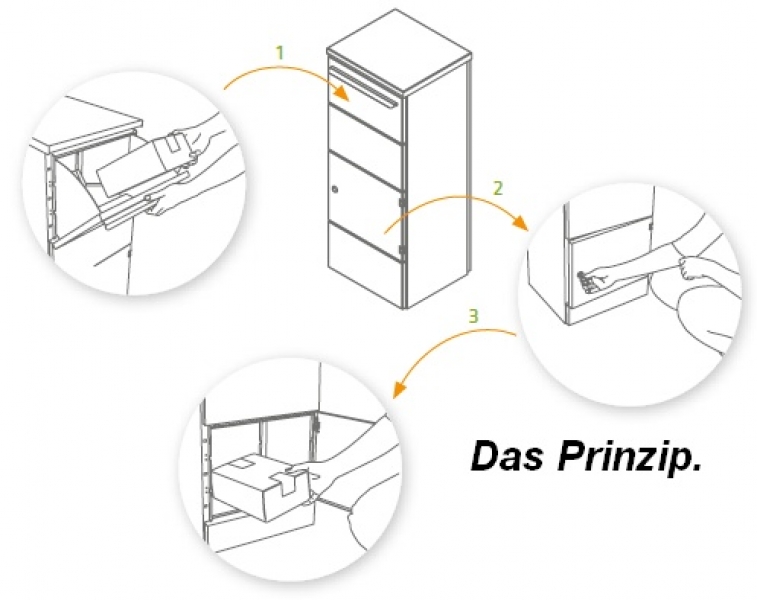 1

2

3

Das Prinzip.