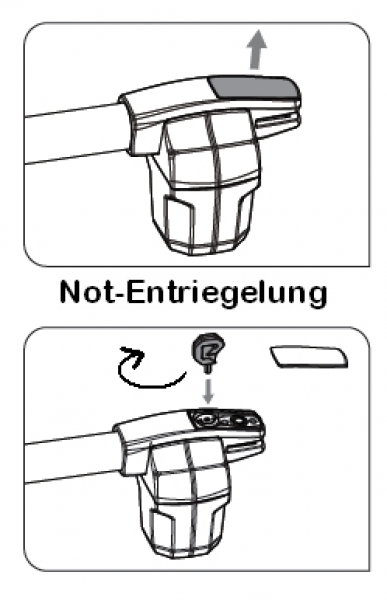 Not-Entriegelung